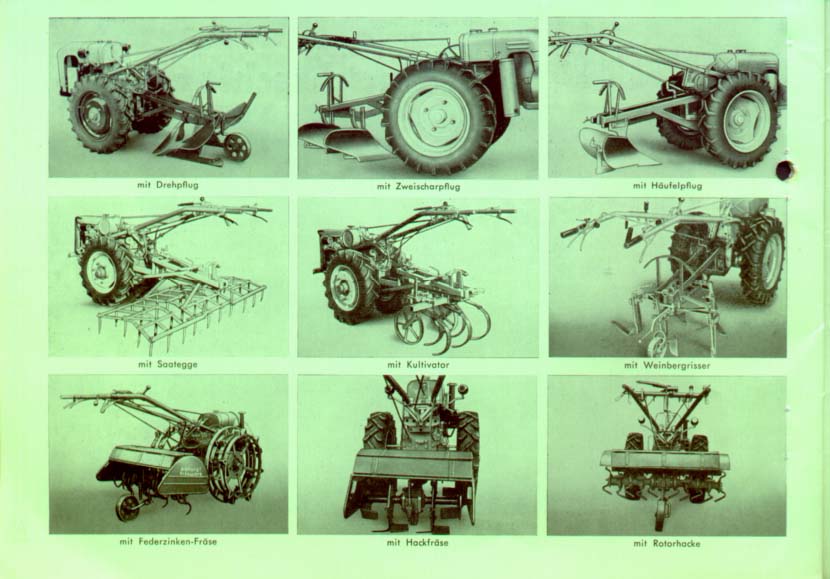 mit Drehpflug

mit Zweischarpflug

mit Häufelpflug

mit Saategge

mit Kultivator

mit Weinbergrisser

mit Federzinken-Fräse

mit Hackfräse

mit Rotorhacke